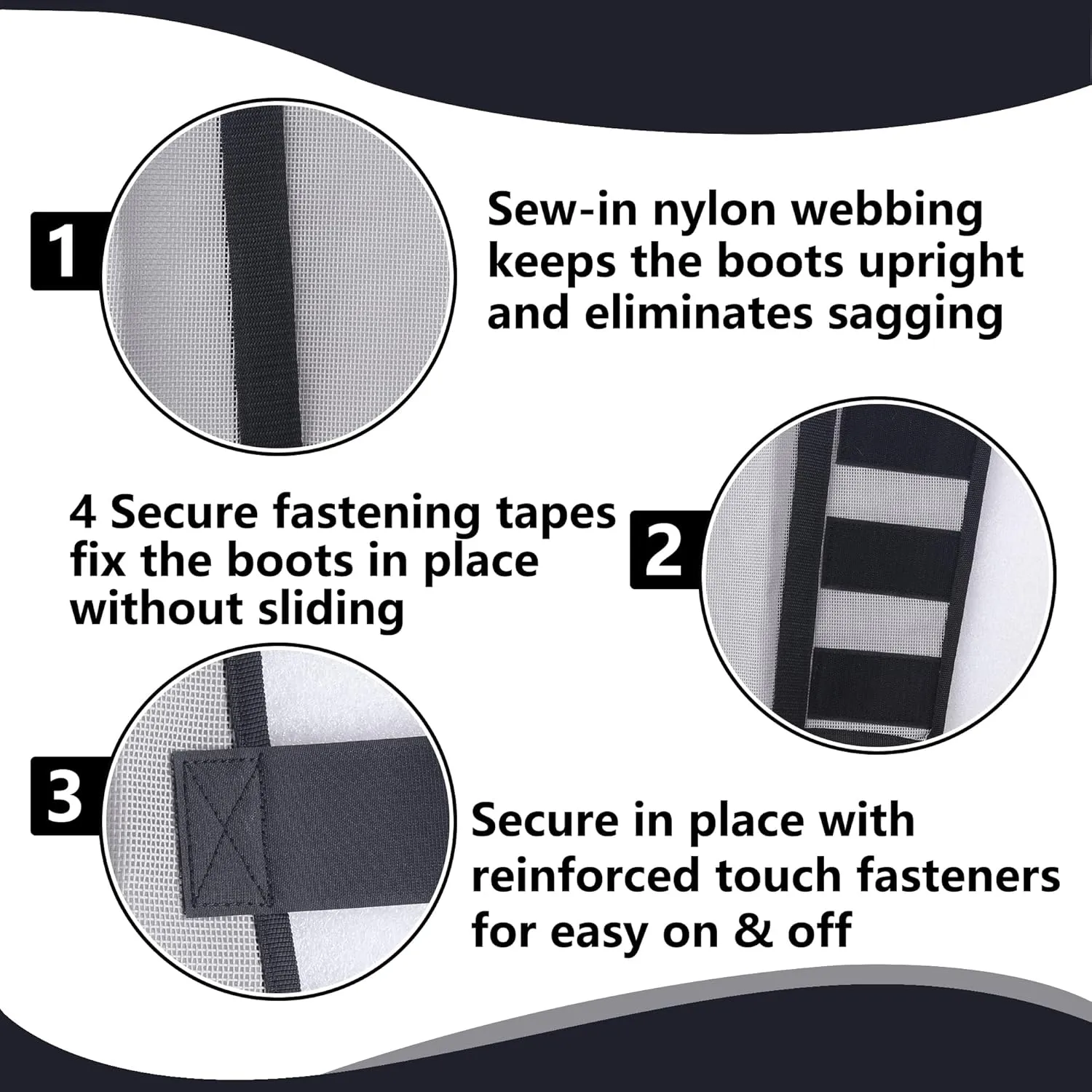 1

Sew-in nylon webbing keeps the boots upright and eliminates sagging

4 Secure fastening tapes fix the boots in place without sliding

2

3

Secure in place with reinforced touch fasteners for easy on & off